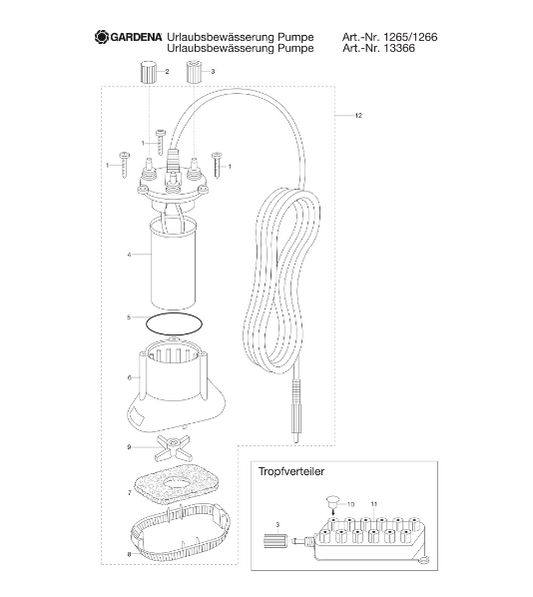 GARDENA Urlaubsbewässerung Pumpe Art.-Nr. 1265/1266
Urlaubsbewässerung Pumpe Art.-Nr. 13366

2
3
12
1
1
1
4
5
6
9
7
8

Tropfverteiler
10
11
3